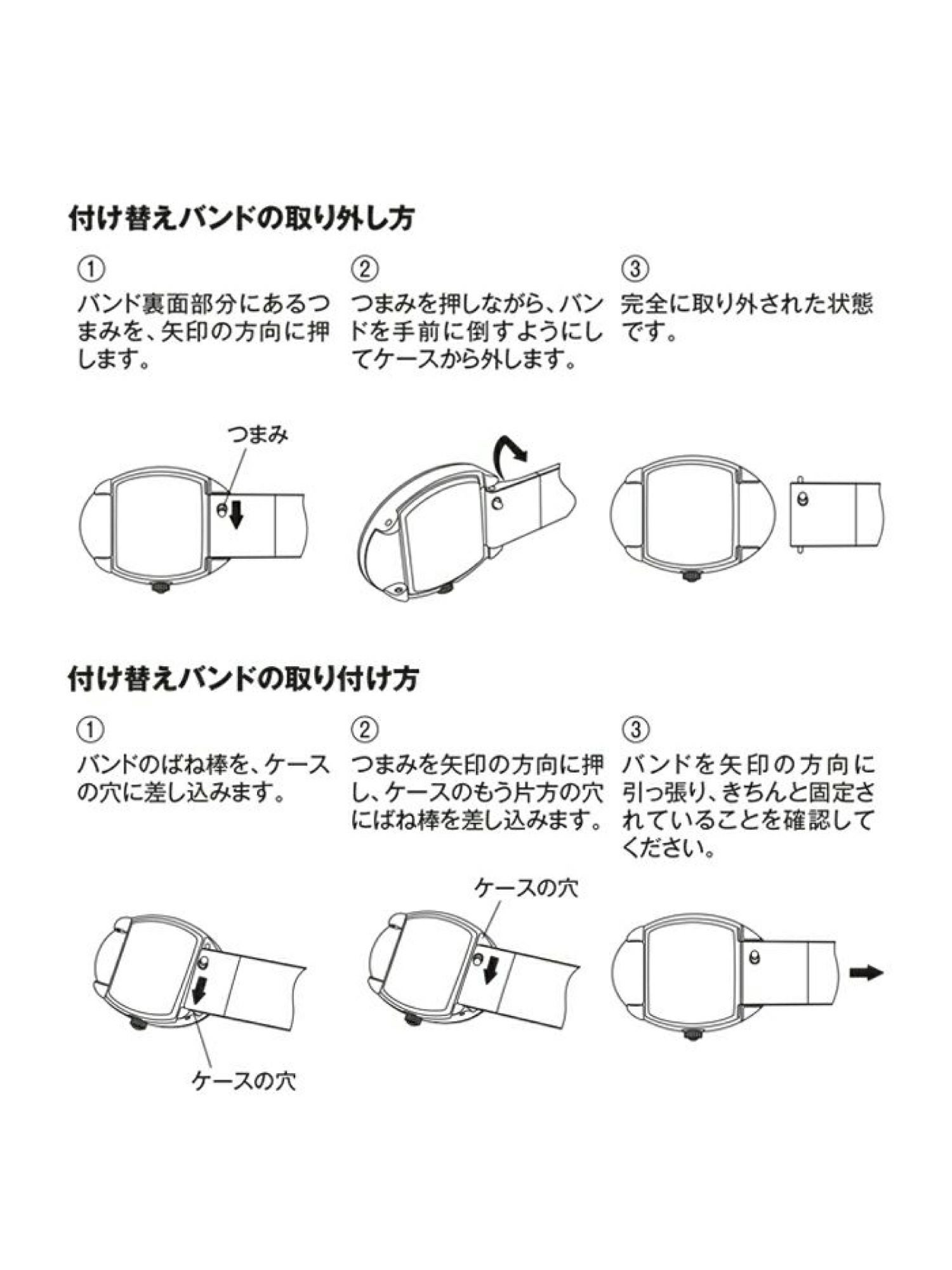 付け替えバンドの取り外し方

①
バンド裏面部分にあるつまみを、矢印の方向に押します。

②
つまみを押しながら、バンドを手前に倒すようにしてケースから外します。

③
完全に取り外された状態です。

つまみ

付け替えバンドの取り付け方

①
バンドのばね棒を、ケースの穴に差し込みます。

②
つまみを矢印の方向に押し、ケースのもう片方の穴にばね棒を差し込みます。

③
バンドを矢印の方向に引っ張り、きちんと固定されていることを確認してください。

ケースの穴

ケースの穴